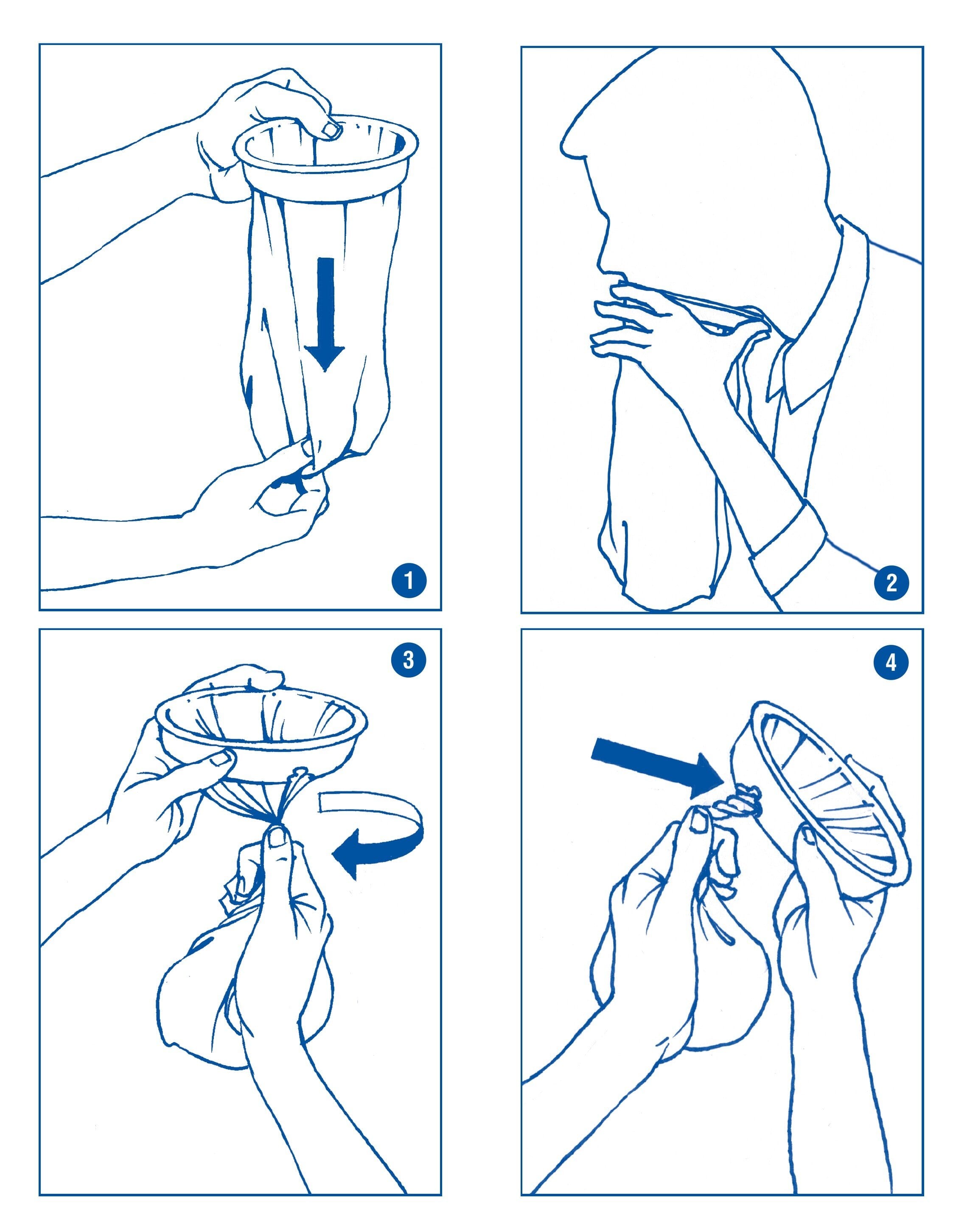 1

2

3

4